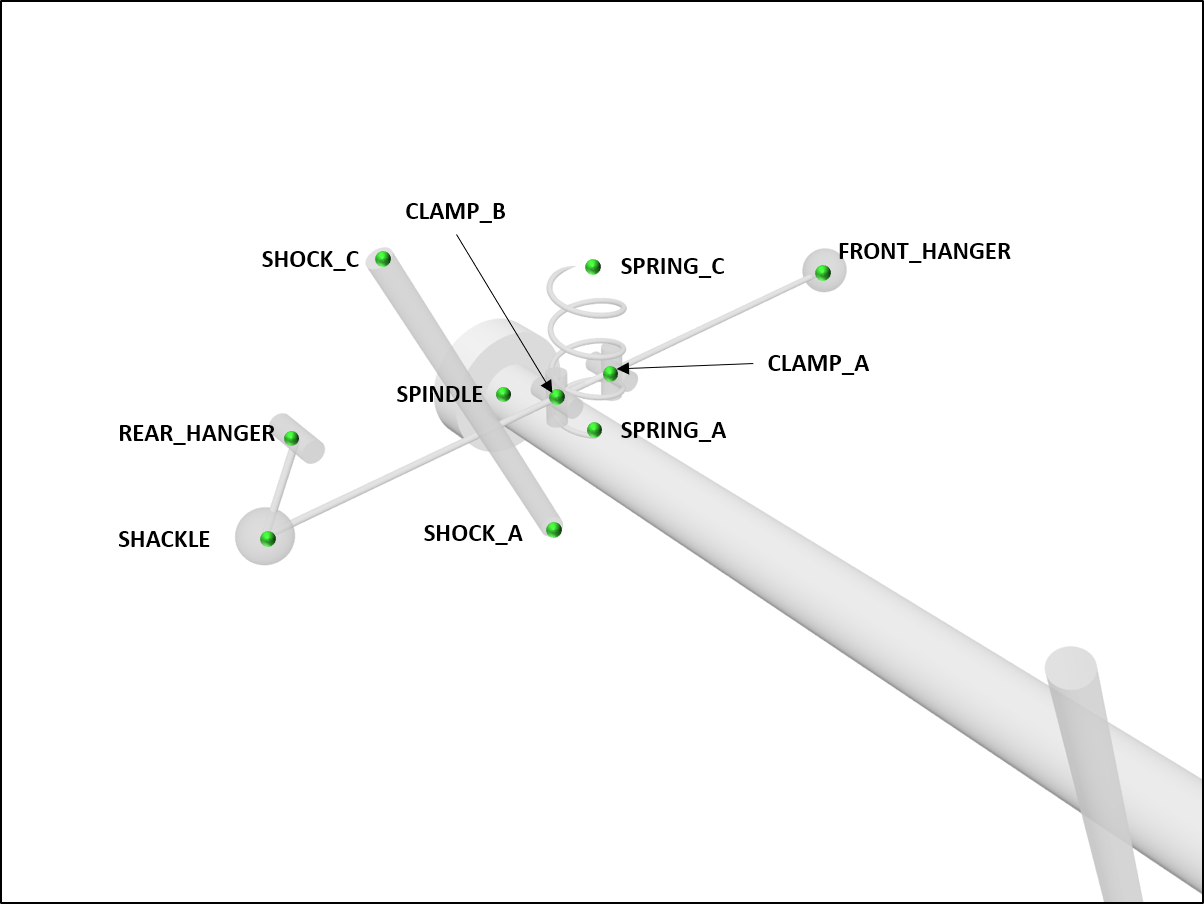 CLAMP_B

SHOCK_C

SPRING_C

FRONT_HANGER

CLAMP_A

SPINDLE

SPRING_A

REAR_HANGER

SHACKLE

SHOCK_A