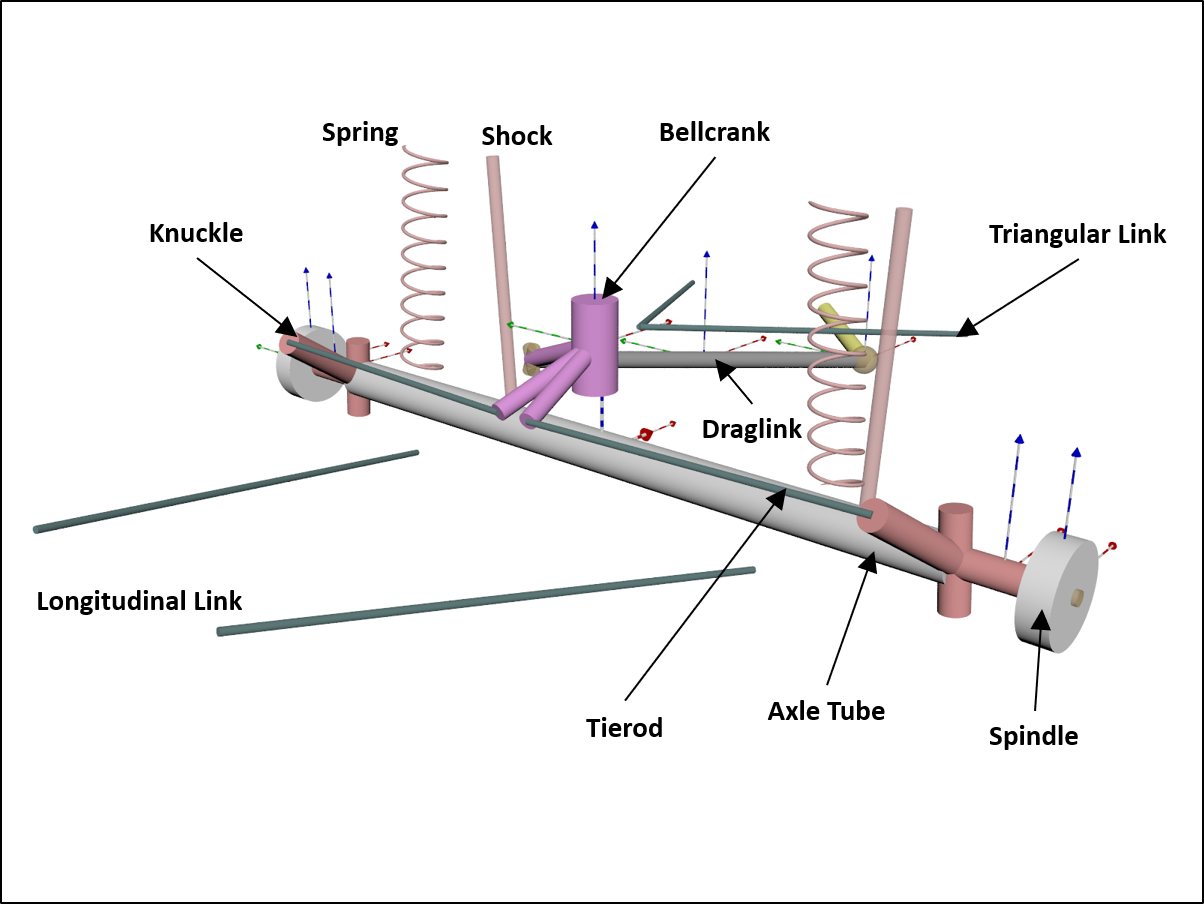 Spring
Shock
Bellcrank
Knuckle
Triangular Link
Draglink
Longitudinal Link
Tierod
Axle Tube
Spindle